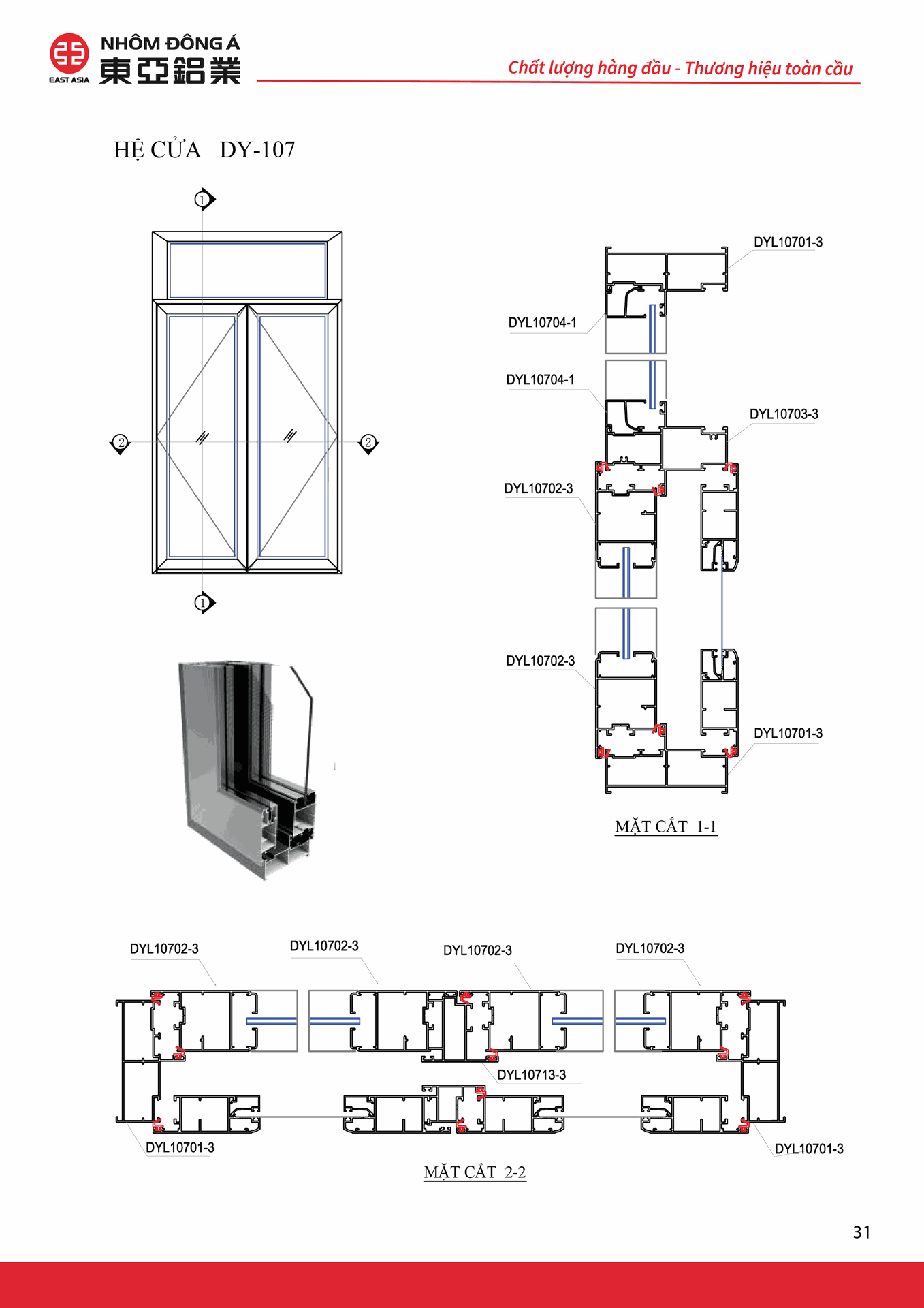 EAST ASIA
NHÔM ĐÔNG Á
東亞鋁業

Chất lượng hàng đầu - Thương hiệu toàn cầu

HỆ CỬA DY-107

1
2
2
1

DYL10701-3
DYL10704-1
DYL10704-1
DYL10703-3
DYL10702-3
DYL10702-3
DYL10701-3

MẶT CẮT 1-1

DYL10702-3
DYL10702-3
DYL10702-3
DYL10702-3
DYL10713-3
DYL10701-3
DYL10701-3

MẶT CẮT 2-2

31